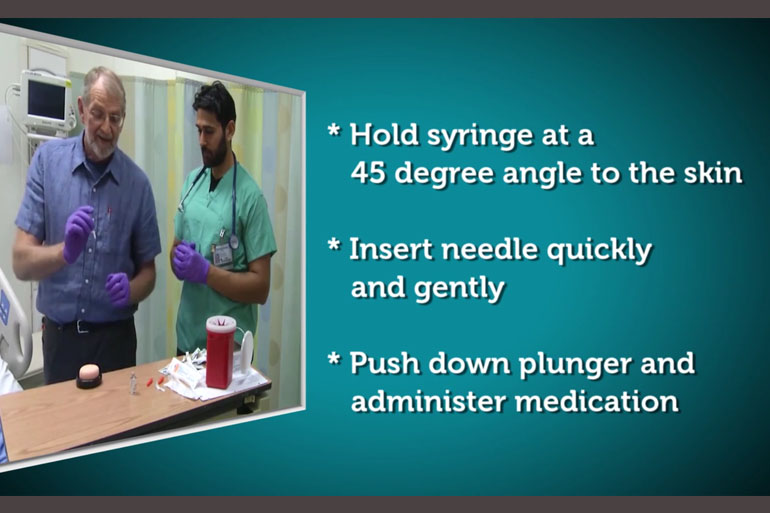 * Hold syringe at a 45 degree angle to the skin

* Insert needle quickly and gently

* Push down plunger and administer medication