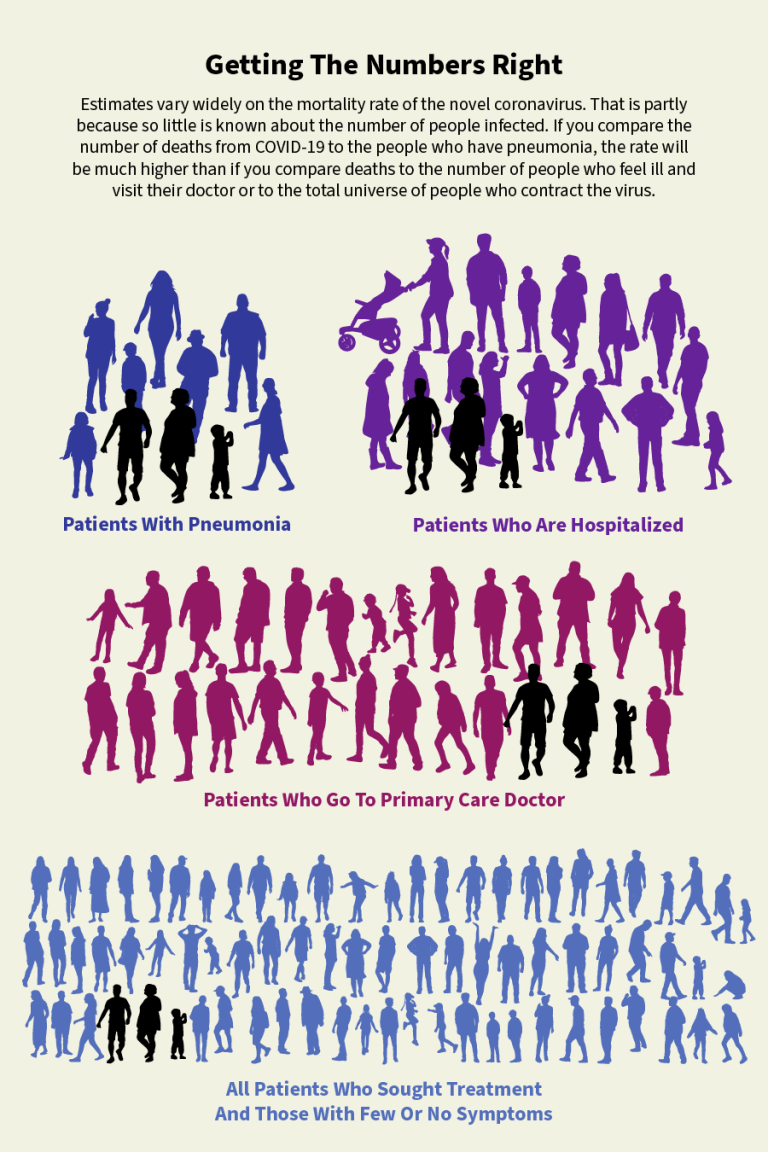 Getting The Numbers Right

Estimates vary widely on the mortality rate of the novel coronavirus. That is partly because so little is known about the number of people infected. If you compare the number of deaths from COVID-19 to the people who have pneumonia, the rate will be much higher than if you compare deaths to the number of people who feel ill and visit their doctor or to the total universe of people who contract the virus.

Patients With Pneumonia

Patients Who Are Hospitalized

Patients Who Go To Primary Care Doctor

All Patients Who Sought Treatment And Those With Few Or No Symptoms